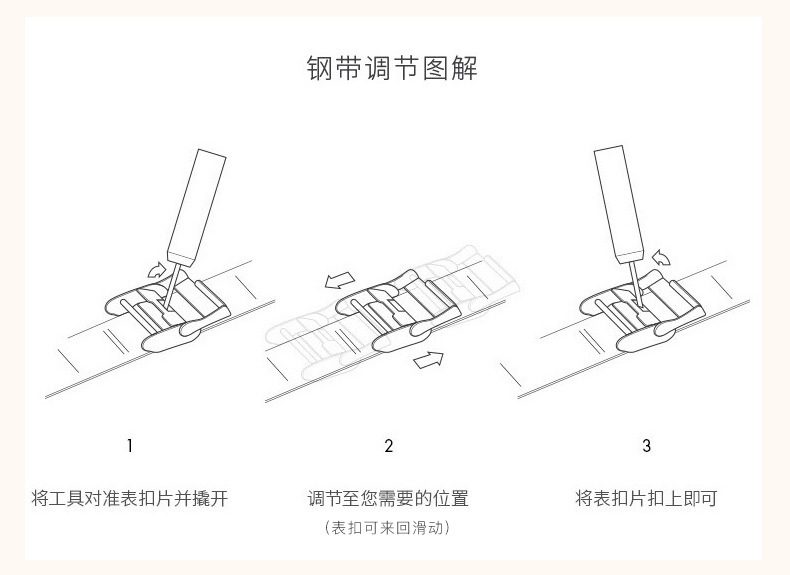 钢带调节图解

1

将工具对准表扣片并撬开

2

调节至您需要的位置

（表扣可来回滑动）

3

将表扣片扣上即可