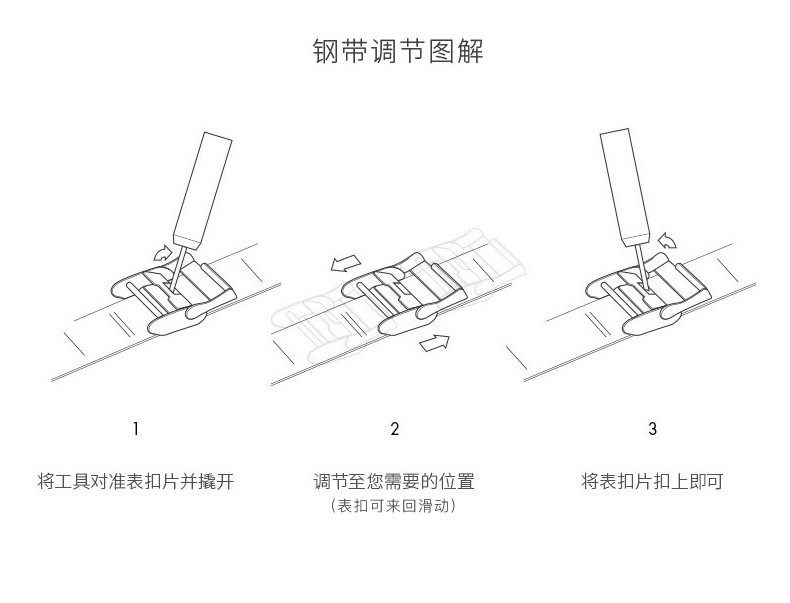 钢带调节图解

1

将工具对准表扣片并撬开

2

调节至您需要的位置
（表扣可来回滑动）

3

将表扣片扣上即可