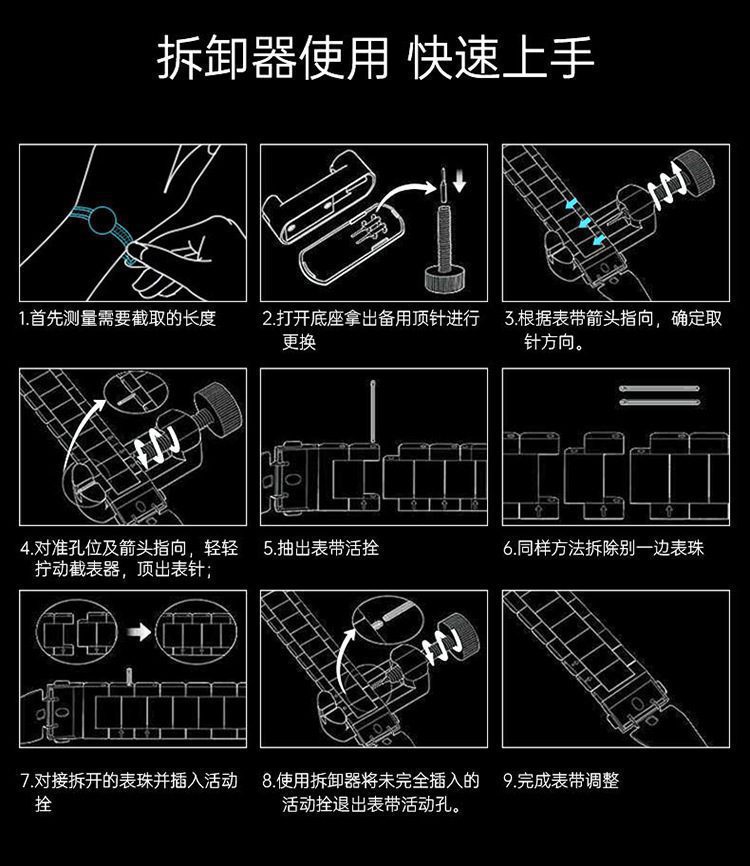 拆卸器使用 快速上手

1.首先测量需要截取的长度

2.打开底座拿出备用顶针进行更换

3.根据表带箭头指向，确定取针方向。

4.对准孔位及箭头指向，轻轻拧动截表器，顶出表针；

5.抽出表带活拴

6.同样方法拆除别一边表珠

7.对接拆开的表珠并插入活动拴

8.使用拆卸器将未完全插入的活动拴退出表带活动孔。

9.完成表带调整