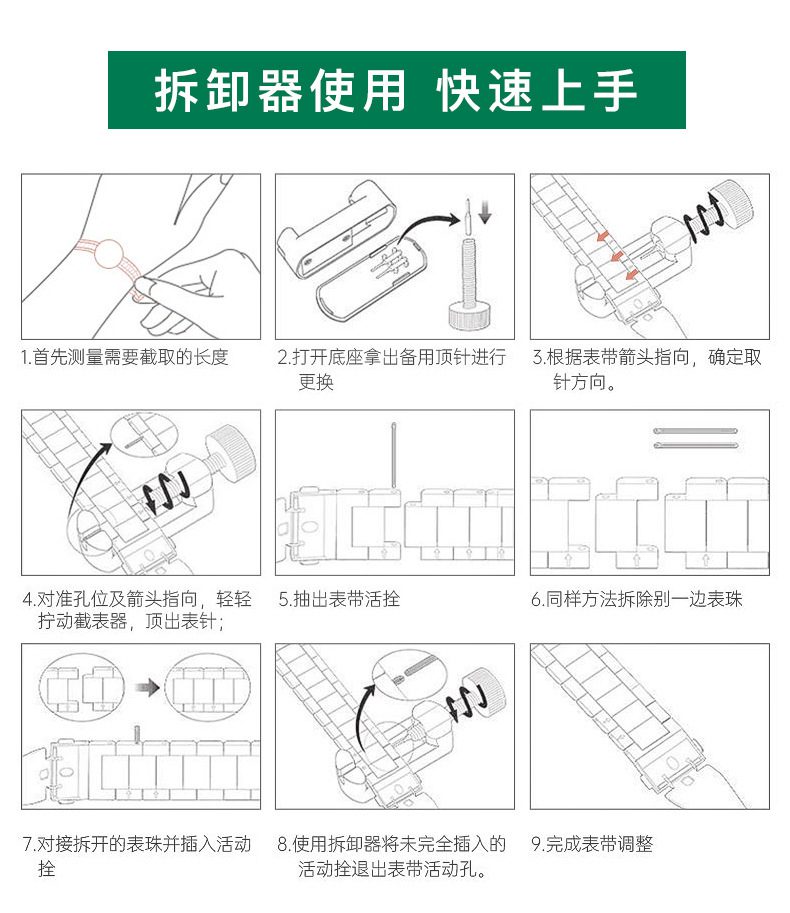 拆卸器使用 快速上手

1.首先测量需要截取的长度

2.打开底座拿出备用顶针进行更换

3.根据表带箭头指向，确定取针方向。

4.对准孔位及箭头指向，轻轻拧动截表器，顶出表针；

5.抽出表带活拴

6.同样方法拆除别一边表珠

7.对接拆开的表珠并插入活动拴

8.使用拆卸器将未完全插入的活动拴退出表带活动孔。

9.完成表带调整